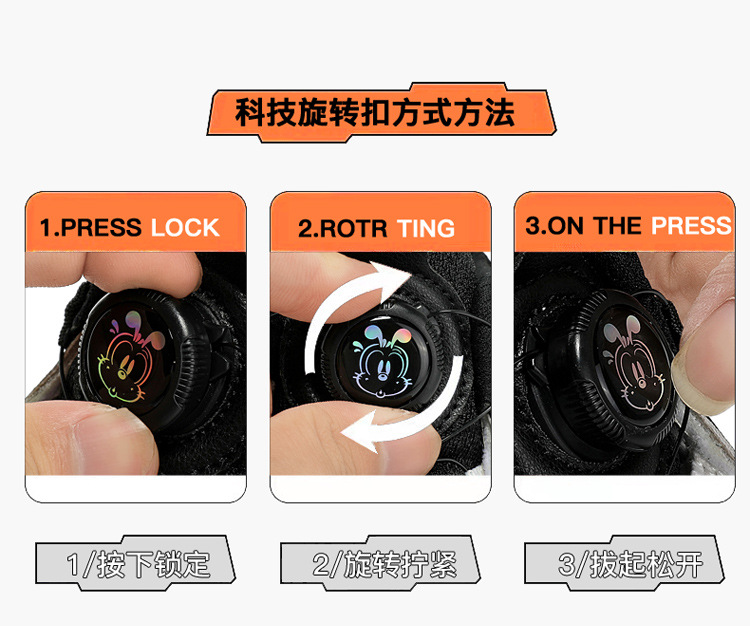 科技旋转扣方式方法

1.PRESS LOCK

2.ROTR TING

3.ON THE PRESS

1/按下锁定

2/旋转拧紧

3/拔起松开